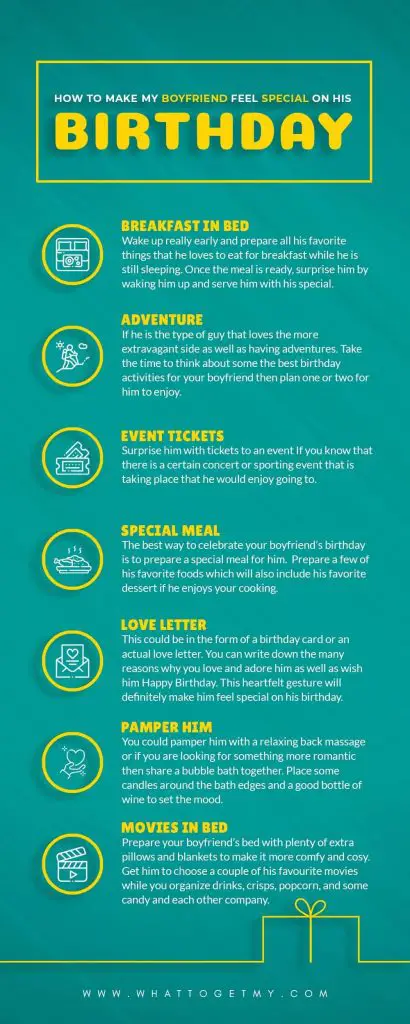 HOW TO MAKE MY BOYFRIEND FEEL SPECIAL ON HIS

BIRTHDAY

BREAKFAST IN BED
Wake up really early and prepare all his favorite things that he loves to eat for breakfast while he is still sleeping. Once the meal is ready, surprise him by waking him up and serve him with his special.

ADVENTURE
If he is the type of guy that loves the more extravagant side as well as having adventures. Take the time to think about some the best birthday activities for your boyfriend then plan one or two for him to enjoy.

EVENT TICKETS
Surprise him with tickets to an event If you know that there is a certain concert or sporting event that is taking place that he would enjoy going to.

SPECIAL MEAL
The best way to celebrate your boyfriend's birthday is to prepare a special meal for him. Prepare a few of his favorite foods which will also include his favorite dessert if he enjoys your cooking.

LOVE LETTER
This could be in the form of a birthday card or an actual love letter. You can write down the many reasons why you love and adore him as well as wish him Happy Birthday. This heartfelt gesture will definitely make him feel special on his birthday.

PAMPER HIM
You could pamper him with a relaxing back massage or if you are looking for something more romantic then share a bubble bath together. Place some candles around the bath edges and a good bottle of wine to set the mood.

MOVIES IN BED
Prepare your boyfriend's bed with plenty of extra pillows and blankets to make it more comfy and cosy. Get him to choose a couple of his favourite movies while you organize drinks, crisps, popcorn, and some candy and each other company.

WWW.WHATTOGETMY.COM